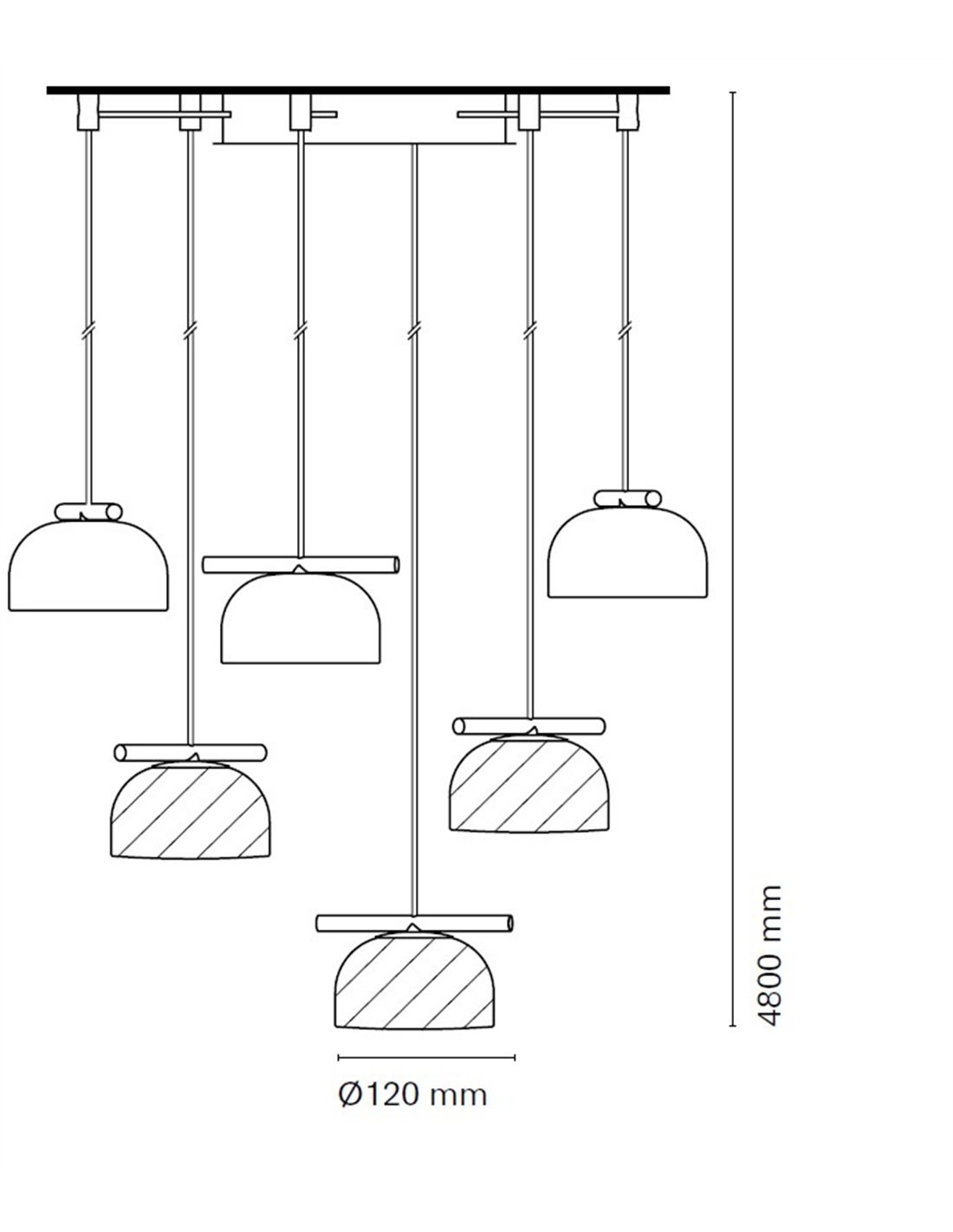 4800 mm

Ø120 mm