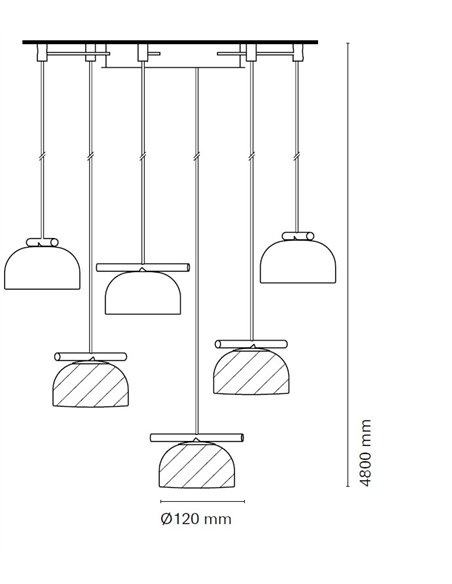 4800 mm

Ø120 mm